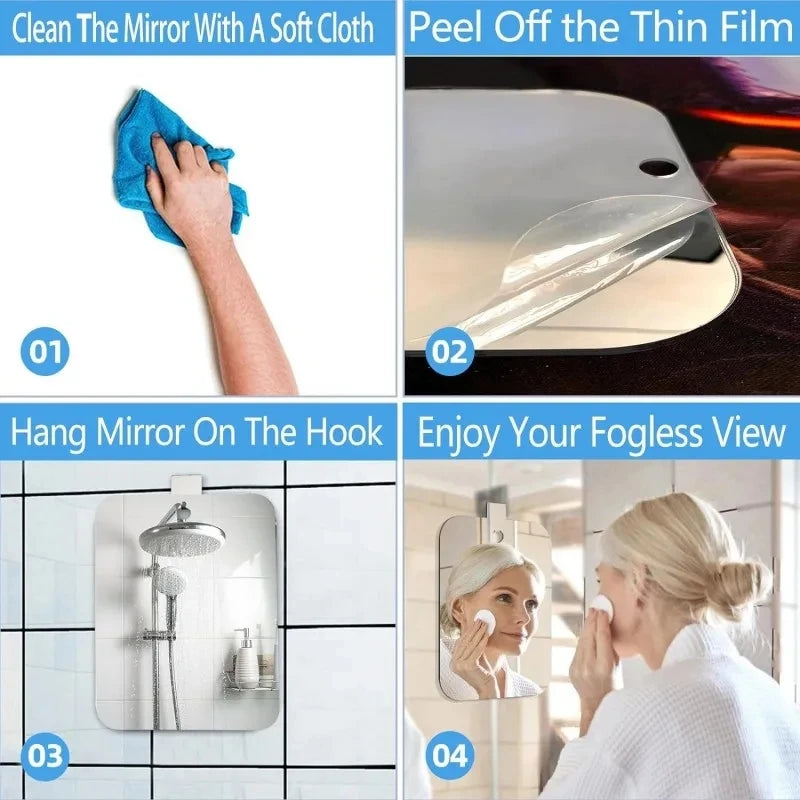 Clean The Mirror With A Soft Cloth

01

Peel Off the Thin Film

02

Hang Mirror On The Hook

03

Enjoy Your Fogless View

04