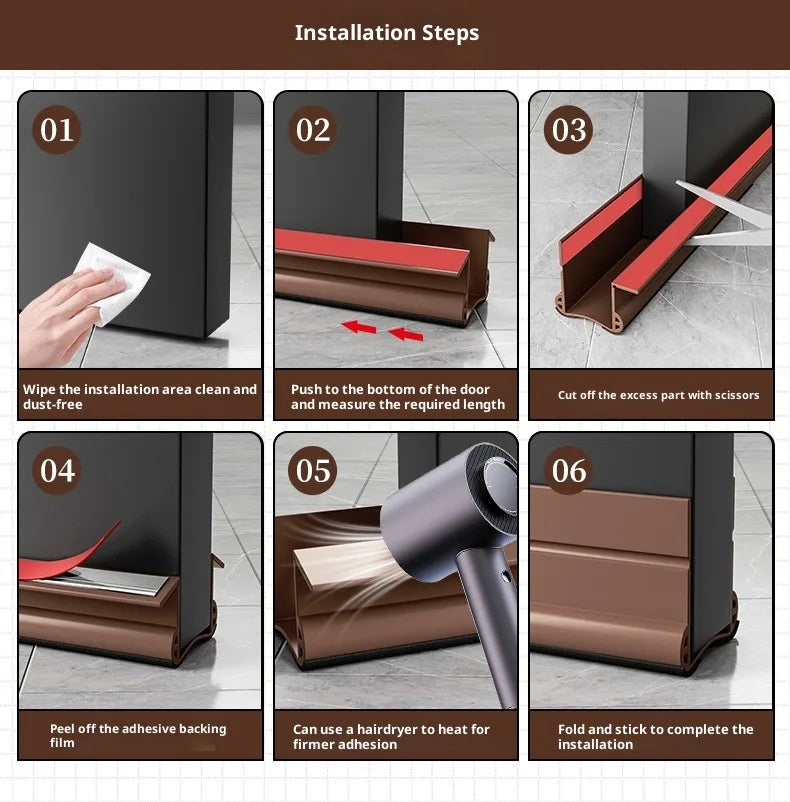 Installation Steps

01

Wipe the installation area clean and dust-free

02

Push to the bottom of the door and measure the required length

03

Cut off the excess part with scissors

04

Peel off the adhesive backing film

05

Can use a hairdryer to heat for firmer adhesion

06

Fold and stick to complete the installation