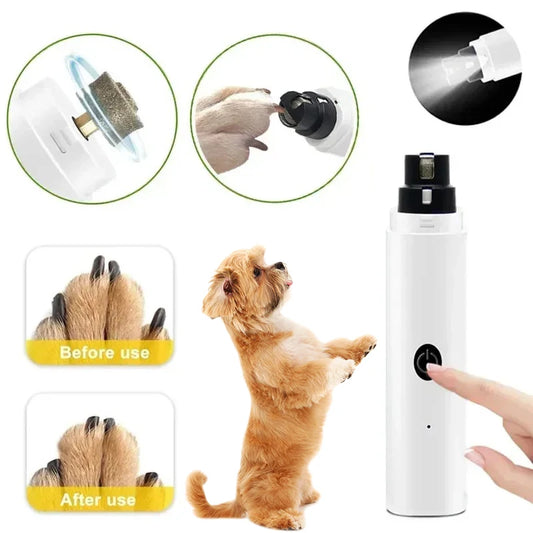 Before use

After use