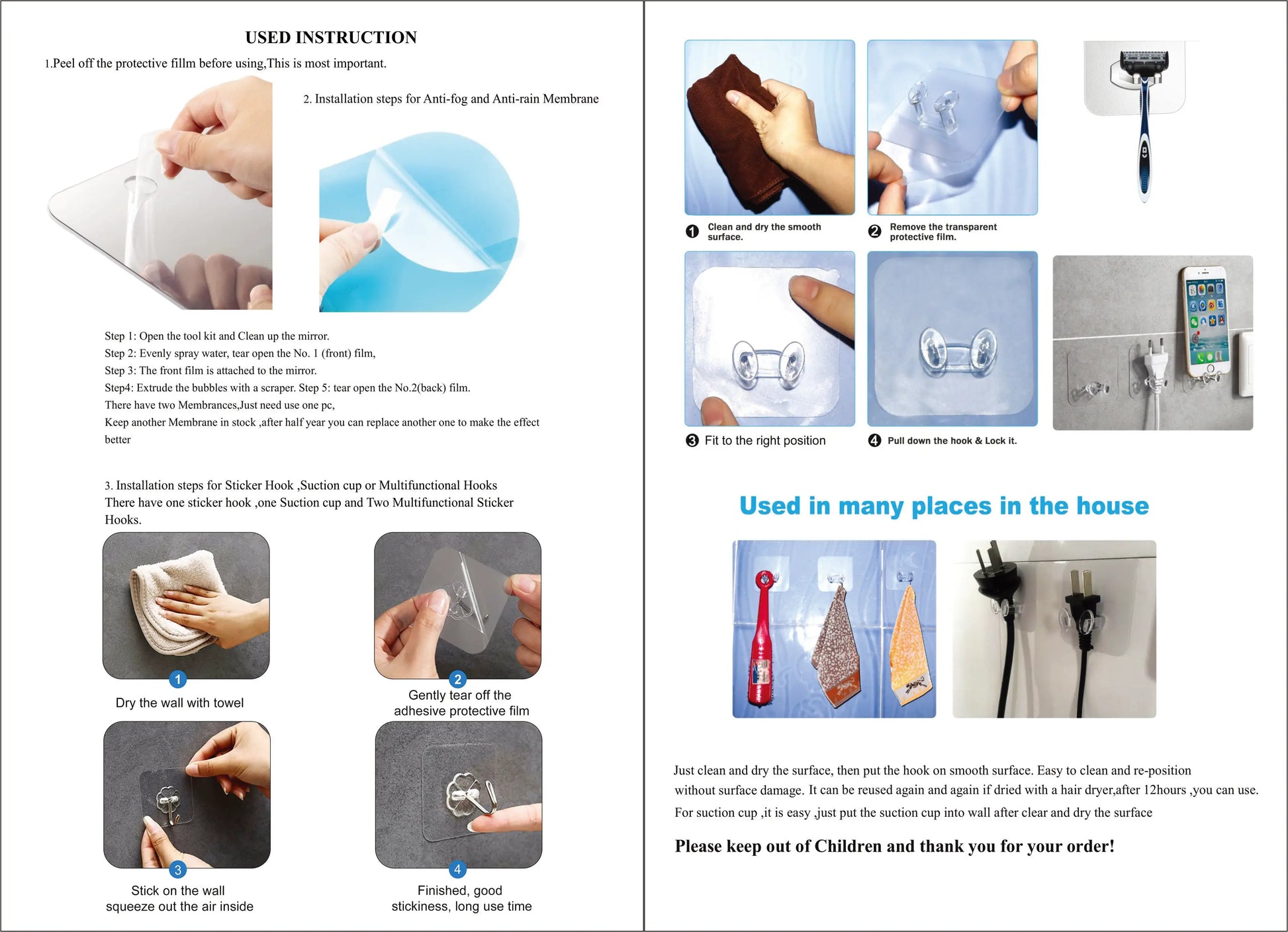 USED INSTRUCTION

1.Peel off the protective fillm before using,This is most important.

2. Installation steps for Anti-fog and Anti-rain Membrane

Step 1: Open the tool kit and Clean up the mirror.
Step 2: Evenly spray water, tear open the No. 1 (front) film,
Step 3: The front film is attached to the mirror.
Step4: Extrude the bubbles with a scraper. Step 5: tear open the No.2(back) film.
There have two Membrances,Just need use one pc,
Keep another Membrane in stock ,after half year you can replace another one to make the effect better

3. Installation steps for Sticker Hook ,Suction cup or Multifunctional Hooks
There have one sticker hook ,one Suction cup and Two Multifunctional Sticker Hooks.

1
Dry the wall with towel

2
Gently tear off the adhesive protective film

3
Stick on the wall squeeze out the air inside

4
Finished, good stickiness, long use time

1 Clean and dry the smooth surface.

2 Remove the transparent protective film.

3 Fit to the right position

4 Pull down the hook & Lock it.

Used in many places in the house

Just clean and dry the surface, then put the hook on smooth surface. Easy to clean and re-position without surface damage. It can be reused again and again if dried with a hair dryer,after 12hours ,you can use.
For suction cup ,it is easy ,just put the suction cup into wall after clear and dry the surface

Please keep out of Children and thank you for your order!