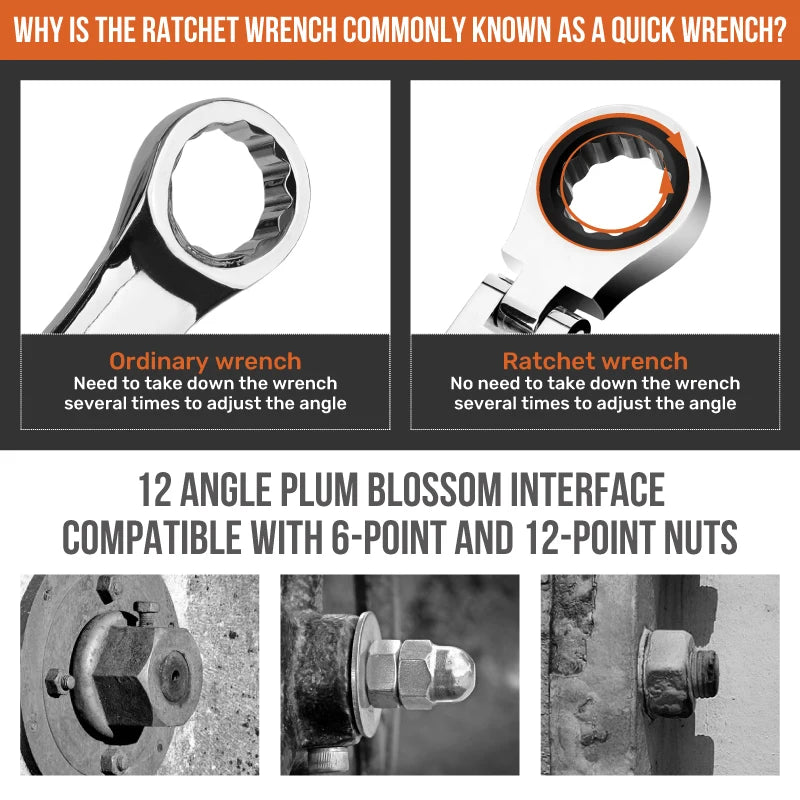 WHY IS THE RATCHET WRENCH COMMONLY KNOWN AS A QUICK WRENCH?

Ordinary wrench
Need to take down the wrench several times to adjust the angle

Ratchet wrench
No need to take down the wrench several times to adjust the angle

12 ANGLE PLUM BLOSSOM INTERFACE COMPATIBLE WITH 6-POINT AND 12-POINT NUTS